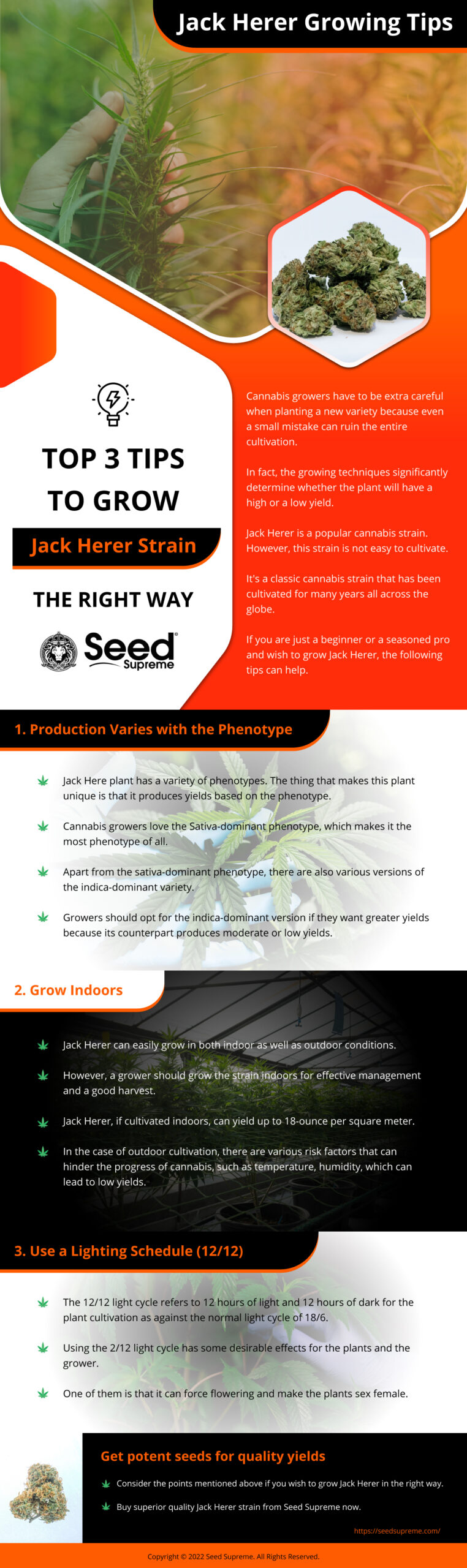 Jack Herer Growing Tips

TOP 3 TIPS TO GROW

Jack Herer Strain

THE RIGHT WAY

Seed Supreme

Cannabis growers have to be extra careful when planting a new variety because even a small mistake can ruin the entire cultivation.

In fact, the growing techniques significantly determine whether the plant will have a high or a low yield.

Jack Herer is a popular cannabis strain. However, this strain is not easy to cultivate.

It's a classic cannabis strain that has been cultivated for many years all across the globe.

If you are just a beginner or a seasoned pro and wish to grow Jack Herer, the following tips can help.

1. Production Varies with the Phenotype

Jack Here plant has a variety of phenotypes. The thing that makes this plant unique is that it produces yields based on the phenotype.

Cannabis growers love the Sativa-dominant phenotype, which makes it the most phenotype of all.

Apart from the sativa-dominant phenotype, there are also various versions of the indica-dominant variety.

Growers should opt for the indica-dominant version if they want greater yields because its counterpart produces moderate or low yields.

2. Grow Indoors

Jack Herer can easily grow in both indoor as well as outdoor conditions.

However, a grower should grow the strain indoors for effective management and a good harvest.

Jack Herer, if cultivated indoors, can yield up to 18-ounce per square meter.

In the case of outdoor cultivation, there are various risk factors that can hinder the progress of cannabis, such as temperature, humidity, which can lead to low yields.

3. Use a Lighting Schedule (12/12)

The 12/12 light cycle refers to 12 hours of light and 12 hours of dark for the plant cultivation as against the normal light cycle of 18/6.

Using the 2/12 light cycle has some desirable effects for the plants and the grower.

One of them is that it can force flowering and make the plants sex female.

Get potent seeds for quality yields

Consider the points mentioned above if you wish to grow Jack Herer in the right way.

Buy superior quality Jack Herer strain from Seed Supreme now.

https://seedsupreme.com/

Copyright © 2022 Seed Supreme. All Rights Reserved.